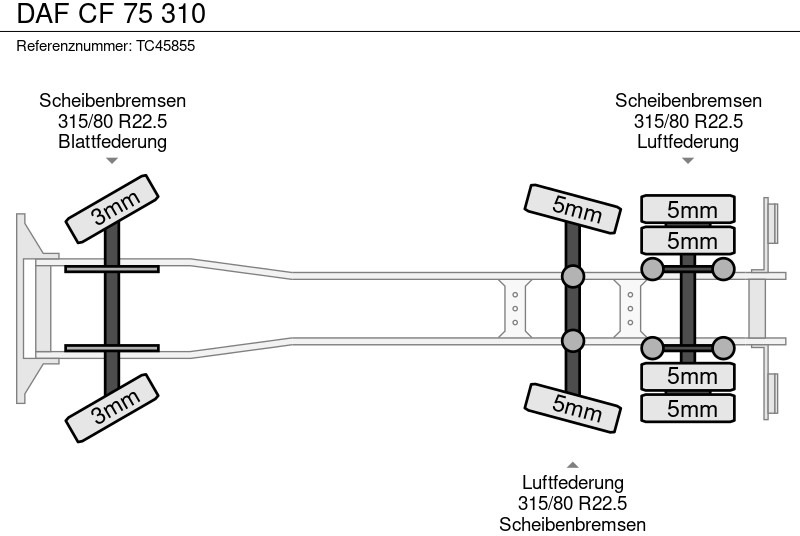 DAF CF 75 310

Referenznummer: TC45855

Scheibenbremsen
315/80 R22.5
Blattfederung

Scheibenbremsen
315/80 R22.5
Luftfederung

3mm

5mm

5mm

5mm

3mm

5mm

5mm

5mm

Luftfederung
315/80 R22.5
Scheibenbremsen