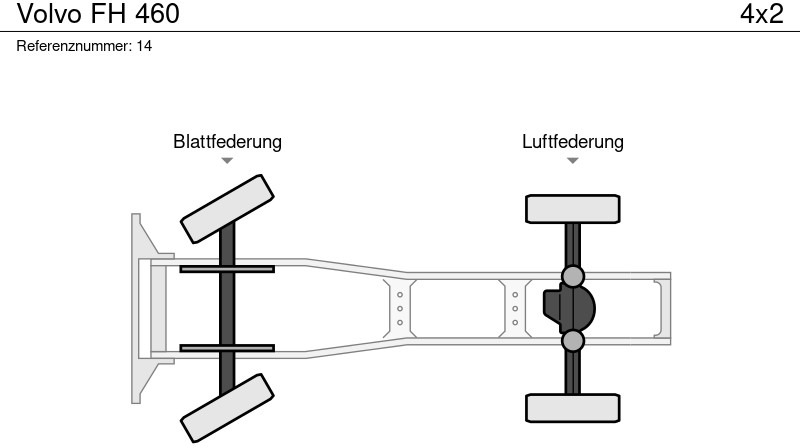 Volvo FH 460
4x2
Referenznummer: 14

Blattfederung

Luftfederung