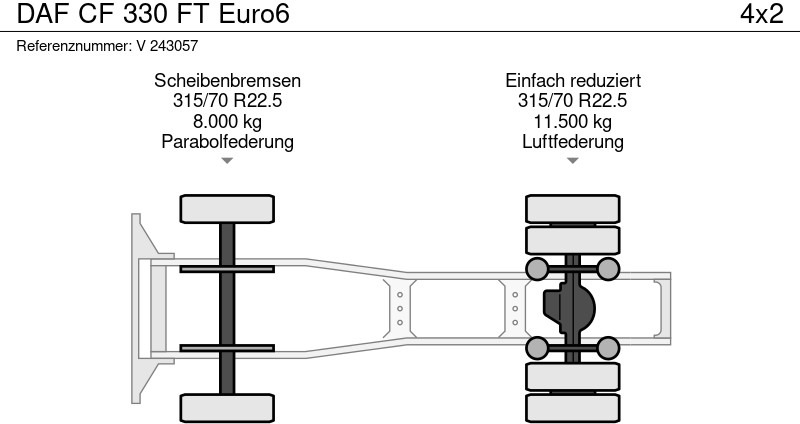 DAF CF 330 FT Euro6

4x2

Referenznummer: V 243057

Scheibenbremsen
315/70 R22.5
8.000 kg
Parabolfederung

Einfach reduziert
315/70 R22.5
11.500 kg
Luftfederung