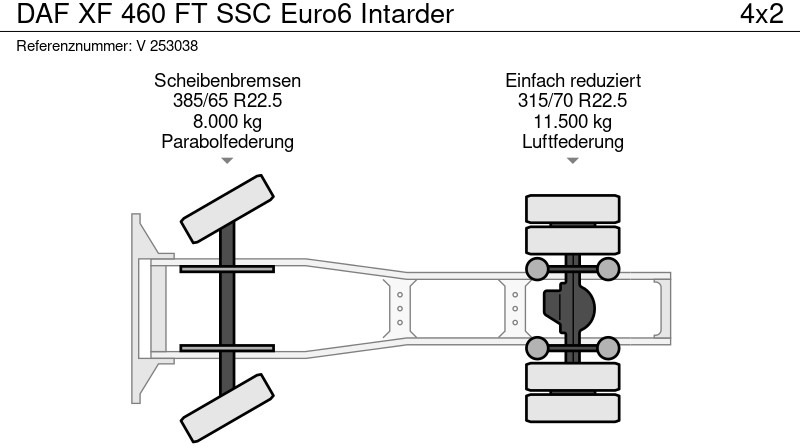 DAF XF 460 FT SSC Euro6 Intarder

4x2

Referenznummer: V 253038

Scheibenbremsen
385/65 R22.5
8.000 kg
Parabolfederung

Einfach reduziert
315/70 R22.5
11.500 kg
Luftfederung