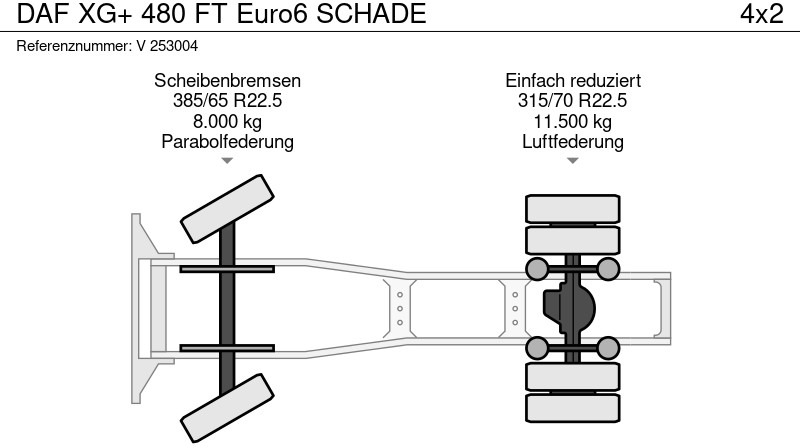 DAF XG+ 480 FT Euro6 SCHADE

4x2

Referenznummer: V 253004

Scheibenbremsen
385/65 R22.5
8.000 kg
Parabolfederung

Einfach reduziert
315/70 R22.5
11.500 kg
Luftfederung